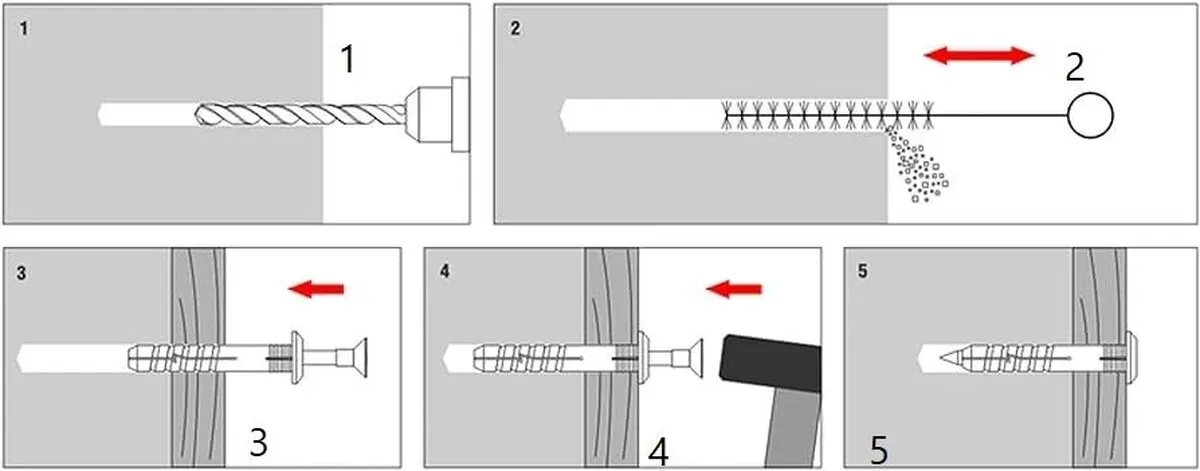 1
1
2
2
3
3
4
4
5
5