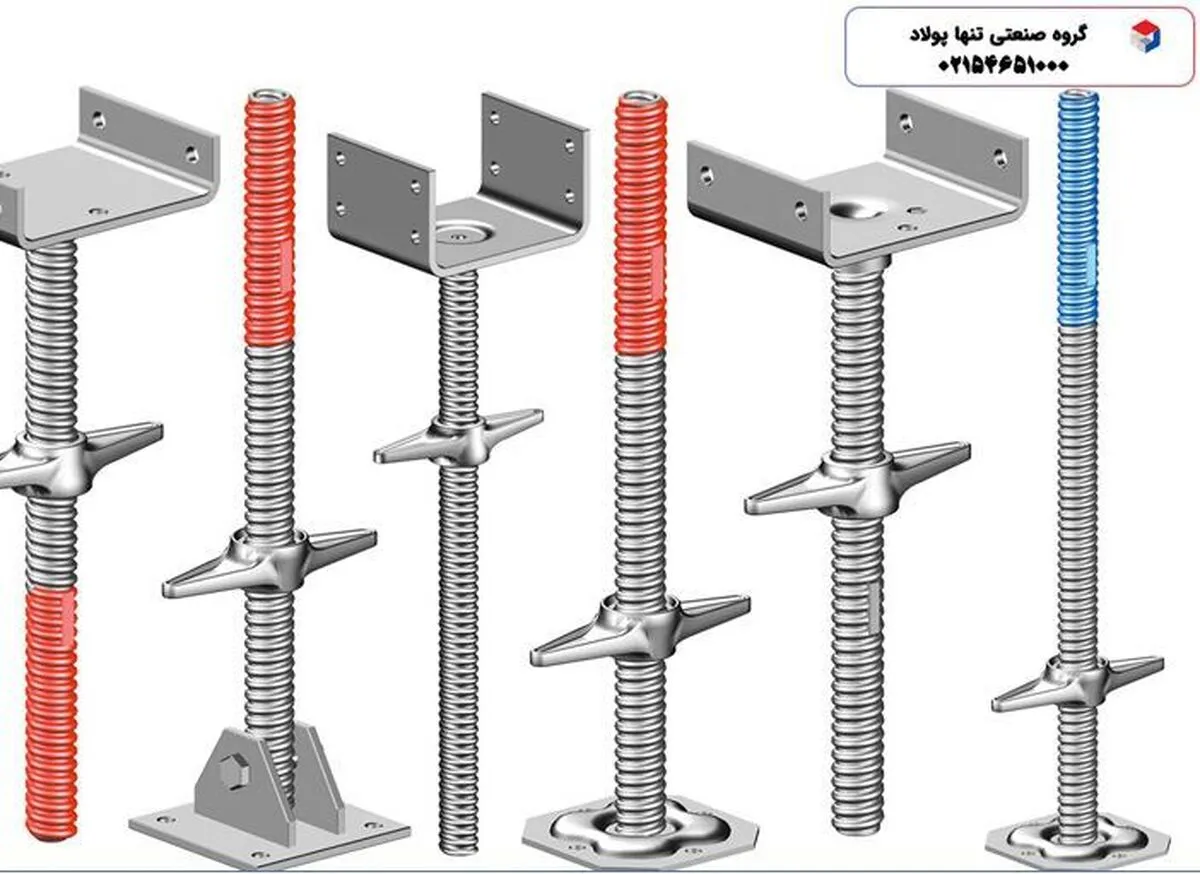 گروه صنعتی تنها پولاد
۰۲۱۵۴۶۵۱۰۰۰