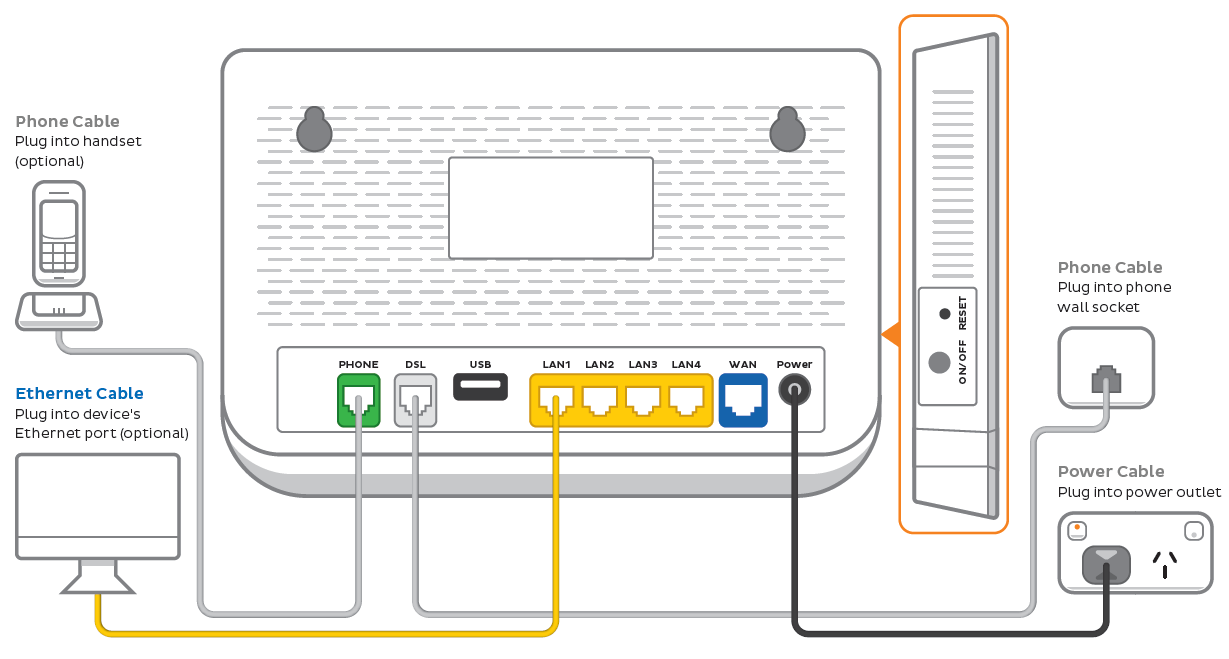 Phone Cable
Plug into handset (optional)

Ethernet Cable
Plug into device's Ethernet port (optional)

PHONE
DSL
USB
LAN1
LAN2
LAN3
LAN4
WAN
Power

RESET
ON/OFF

Phone Cable
Plug into phone wall socket

Power Cable
Plug into power outlet